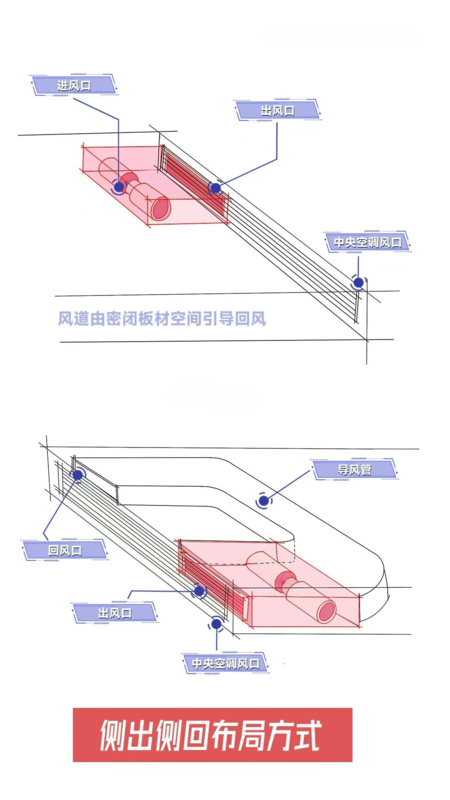 进风口

出风口

中央空调风口

风道由密闭板材空间引导回风

导风管

回风口

出风口

中央空调风口

侧出侧回布局方式